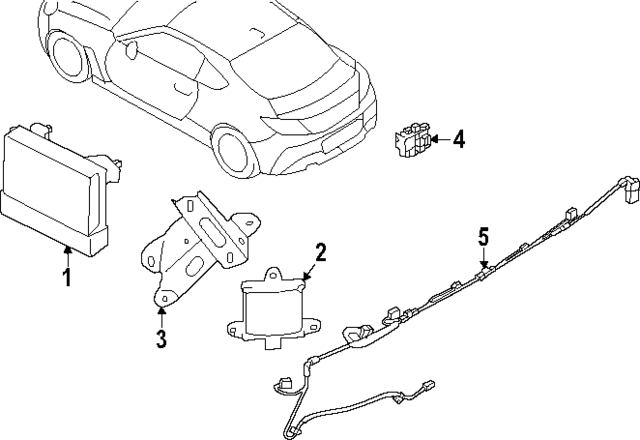 4

5

2

1

3