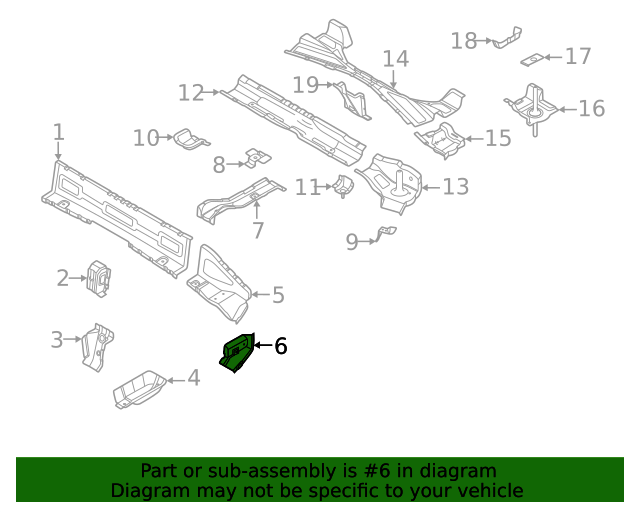 18
17
14
19
12
16
1
10
15
8
11
13
7
9
2
5
3
6
4

Part or sub-assembly is #6 in diagram
Diagram may not be specific to your vehicle