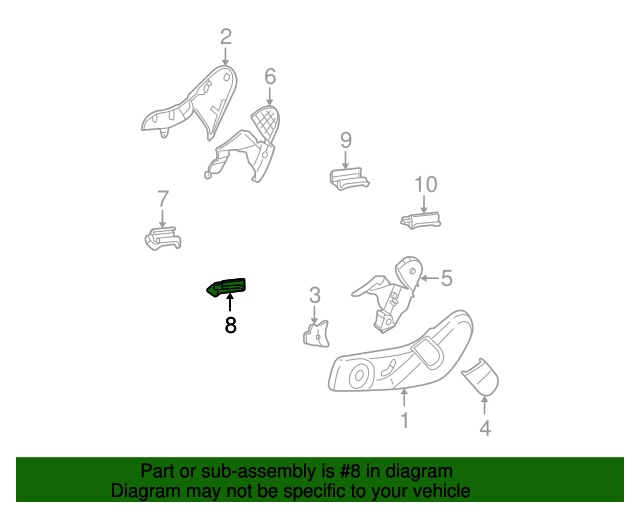 2
6
9
10
7
5
3
8
1
4

Part or sub-assembly is #8 in diagram
Diagram may not be specific to your vehicle