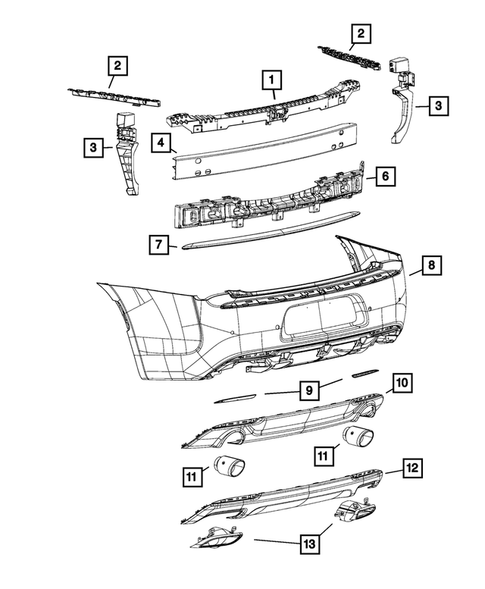 2
2
1
3
3
4
6
7
8
9
10
11
11
12
13