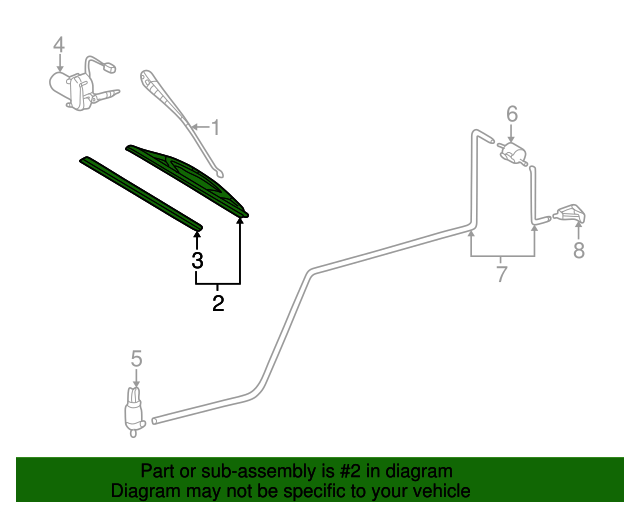 4
1
6
3
2
8
7
5

Part or sub-assembly is #2 in diagram
Diagram may not be specific to your vehicle