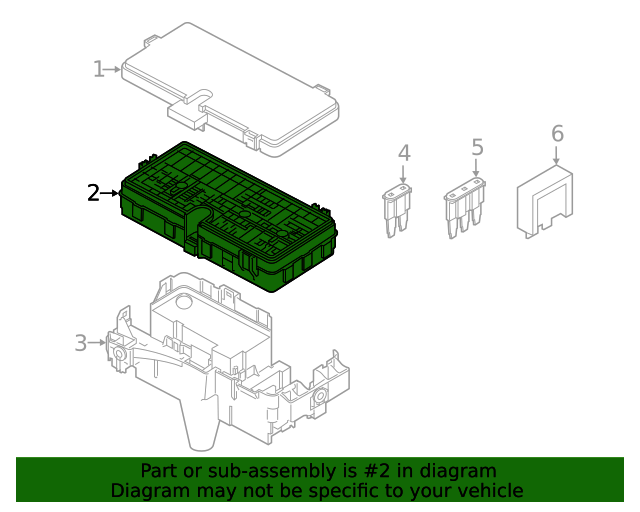 1
2
3
4
5
6

Part or sub-assembly is #2 in diagram
Diagram may not be specific to your vehicle