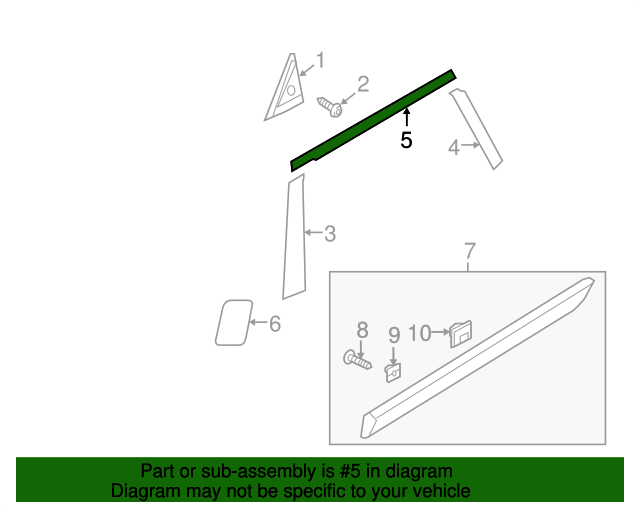 1
2
5
4
3
7
6
8
9
10

Part or sub-assembly is #5 in diagram
Diagram may not be specific to your vehicle