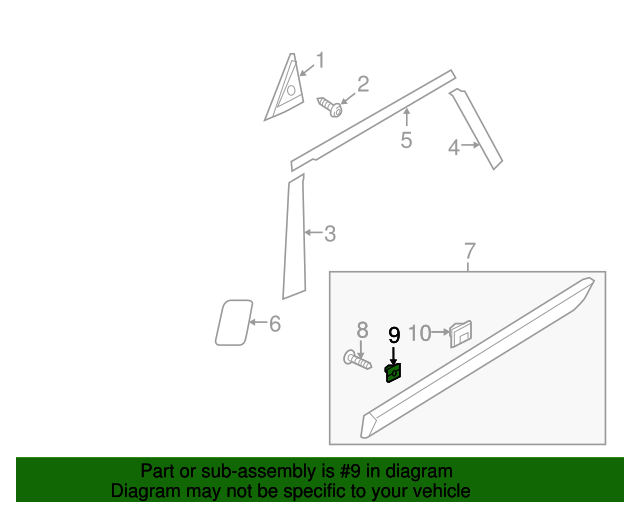 1
2
5
4
3
7
6
8
9
10

Part or sub-assembly is #9 in diagram
Diagram may not be specific to your vehicle