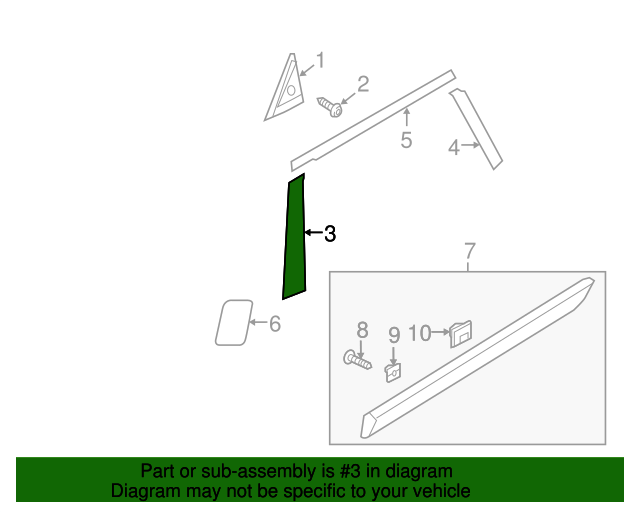 1
2
5
4
3
7
6
8
9
10

Part or sub-assembly is #3 in diagram
Diagram may not be specific to your vehicle