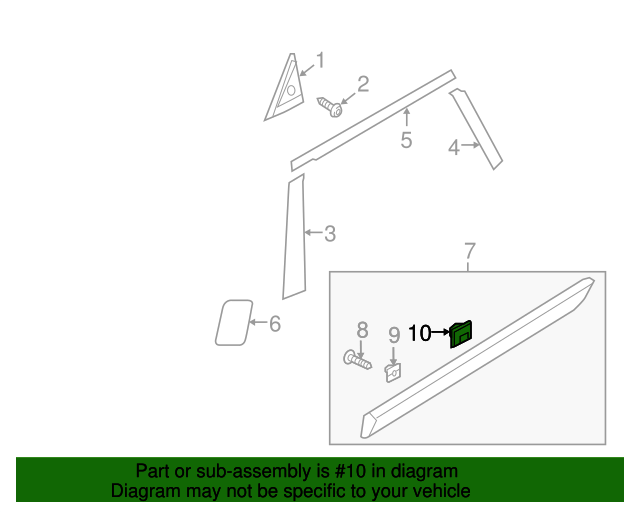 1
2
5
4
3
7
6
8
9
10

Part or sub-assembly is #10 in diagram
Diagram may not be specific to your vehicle