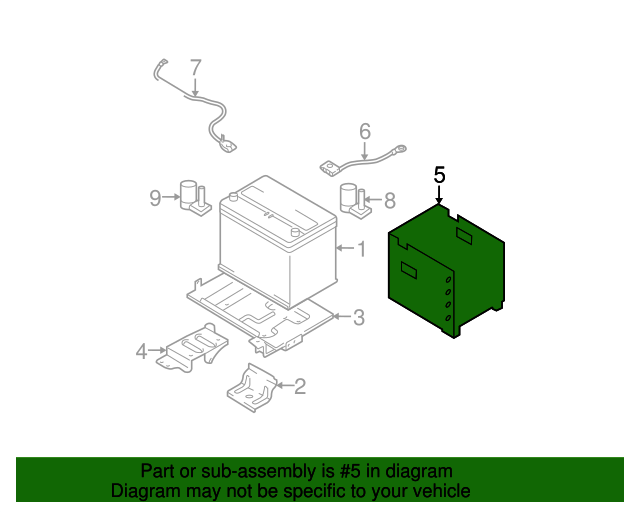 7

6

5

9

8

1

3

4

2

Part or sub-assembly is #5 in diagram
Diagram may not be specific to your vehicle