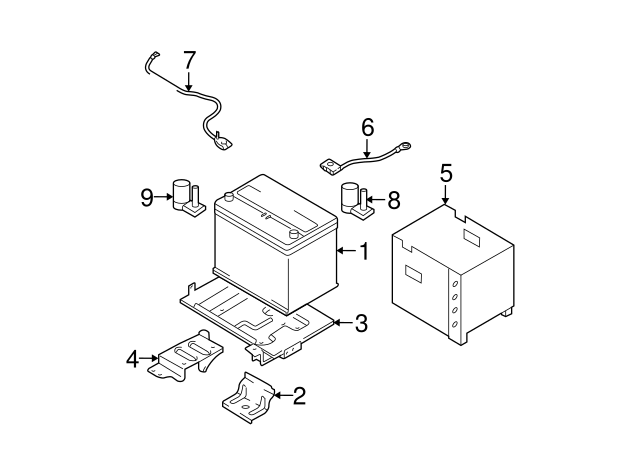 7
6
5
9
8
1
3
4
2