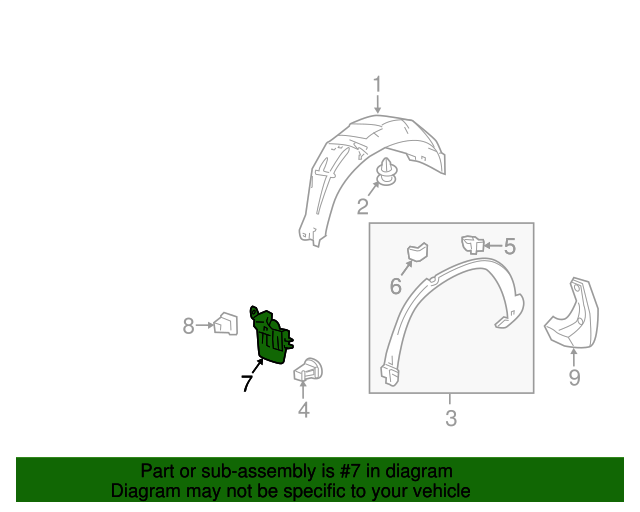 1
2
5
6
8
7
4
3
9

Part or sub-assembly is #7 in diagram
Diagram may not be specific to your vehicle