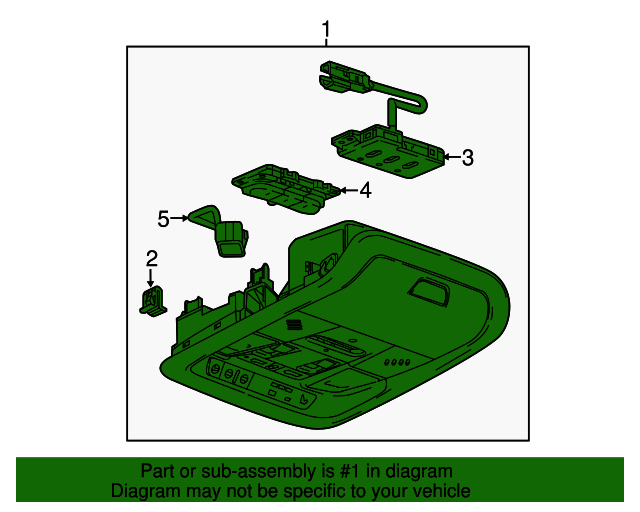 1

3

4

5

2

Part or sub-assembly is #1 in diagram
Diagram may not be specific to your vehicle