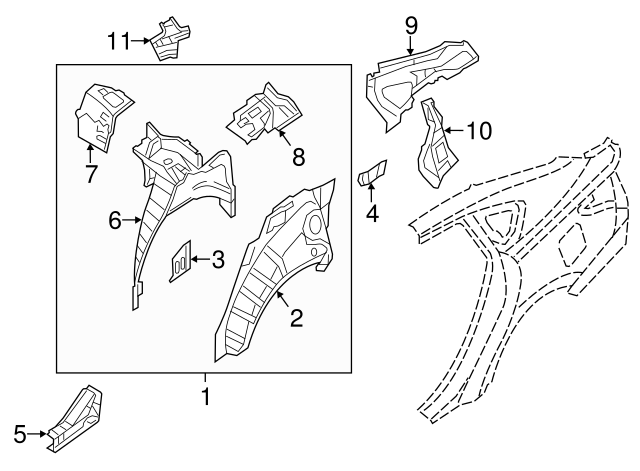 11
9
7
8
10
6
4
3
2
1
5