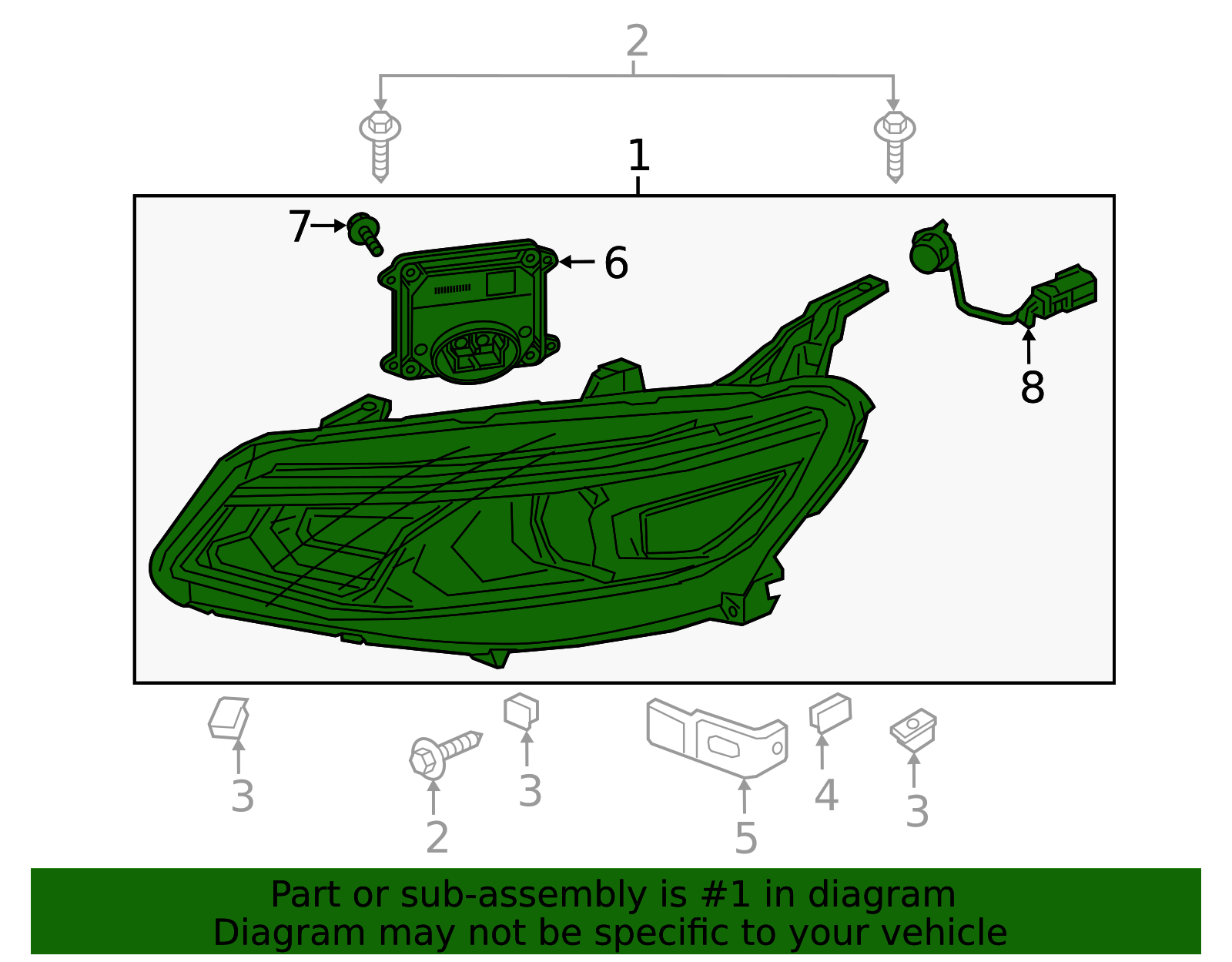 2

1

7

6

8

3

2

3

5

4

3

Part or sub-assembly is #1 in diagram
Diagram may not be specific to your vehicle