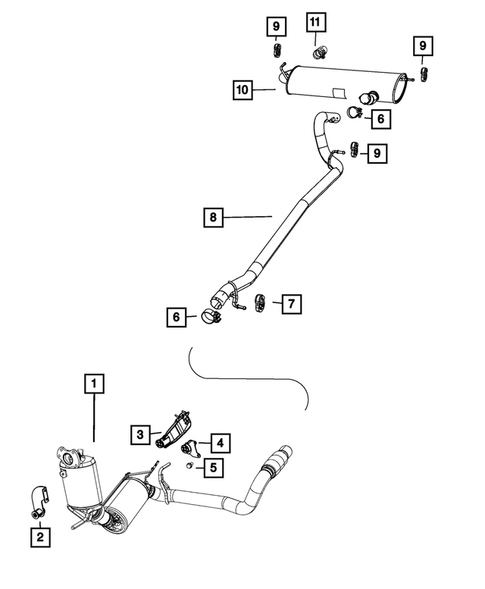 9
11
9
10
6
9
8
6
7
1
3
4
5
2