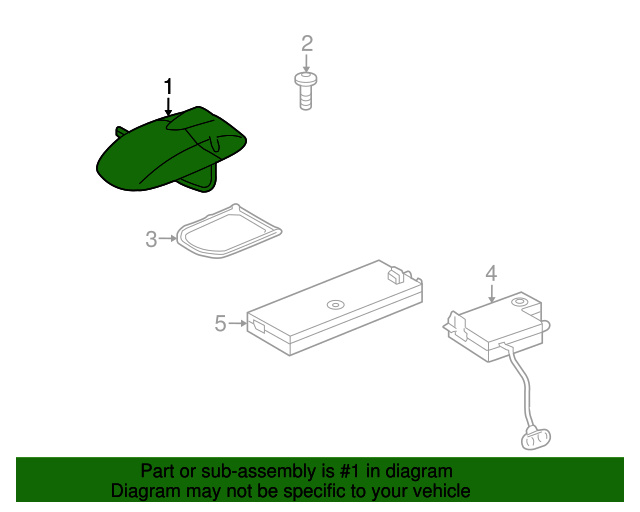 2

1

3

4

5

Part or sub-assembly is #1 in diagram
Diagram may not be specific to your vehicle