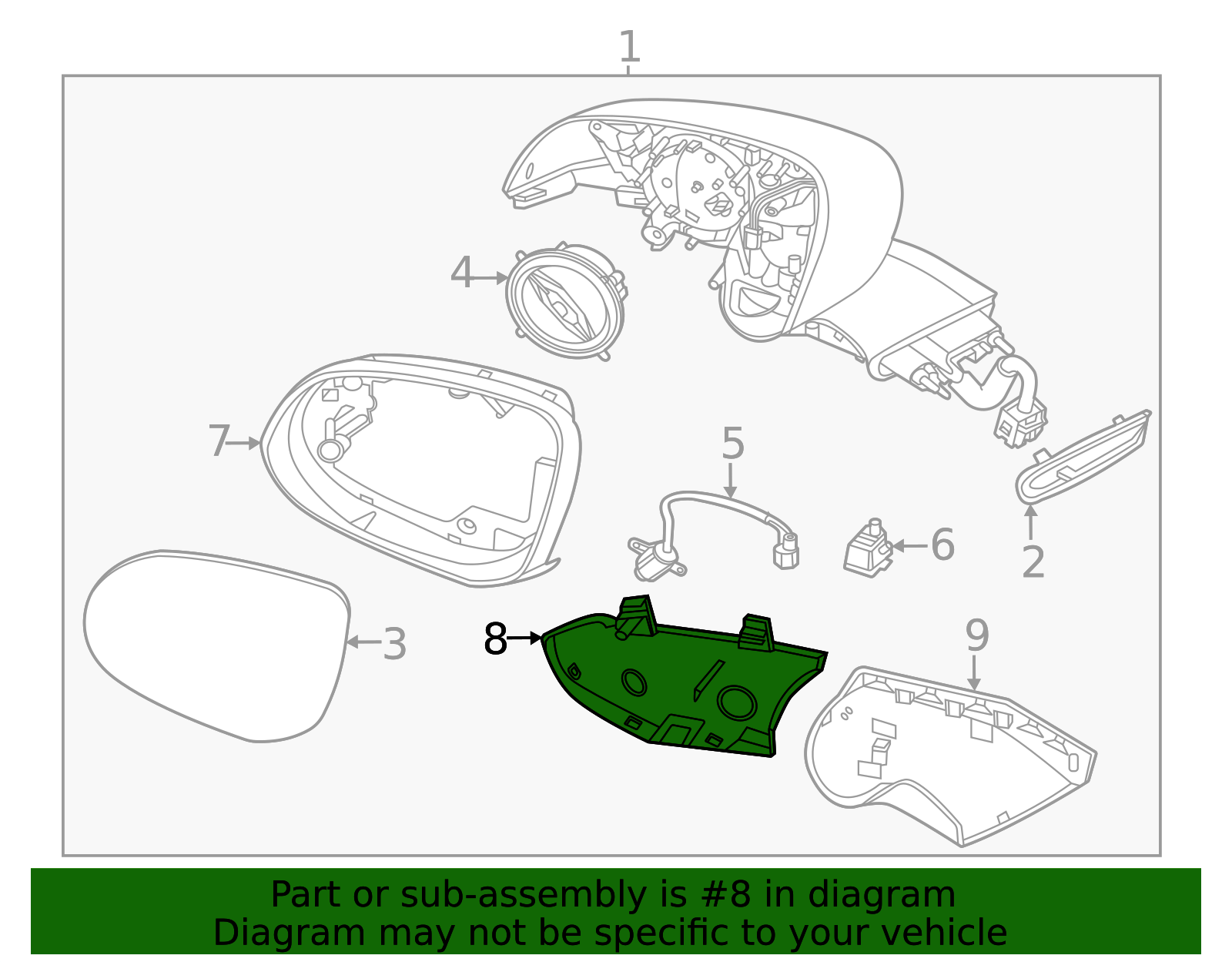 1
4
7
5
6
2
3
8
9

Part or sub-assembly is #8 in diagram
Diagram may not be specific to your vehicle