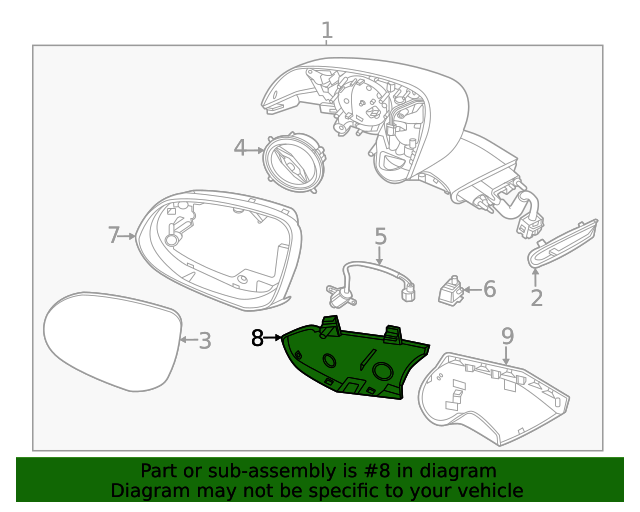 1
4
7
5
6
2
3
8
9
Part or sub-assembly is #8 in diagram
Diagram may not be specific to your vehicle