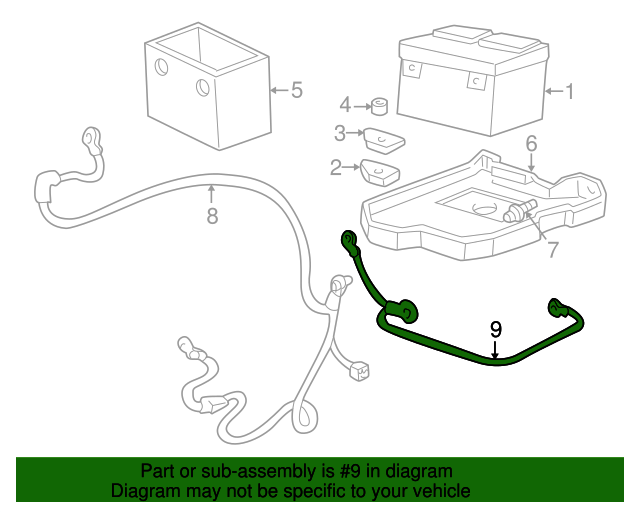 5
1
4
3
2
6
8
7
9

Part or sub-assembly is #9 in diagram
Diagram may not be specific to your vehicle