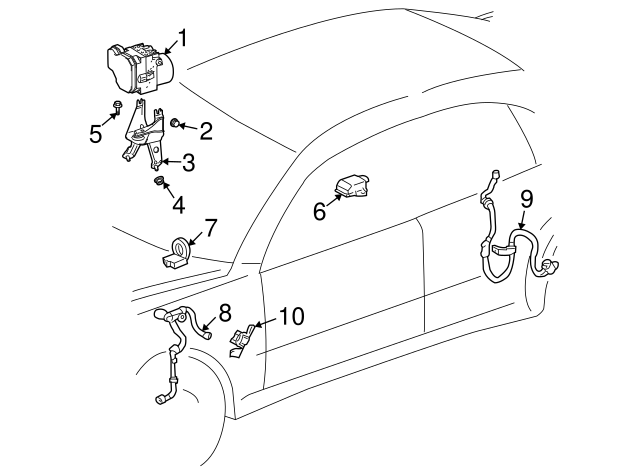 1
5
2
3
4
6
7
9
8
10