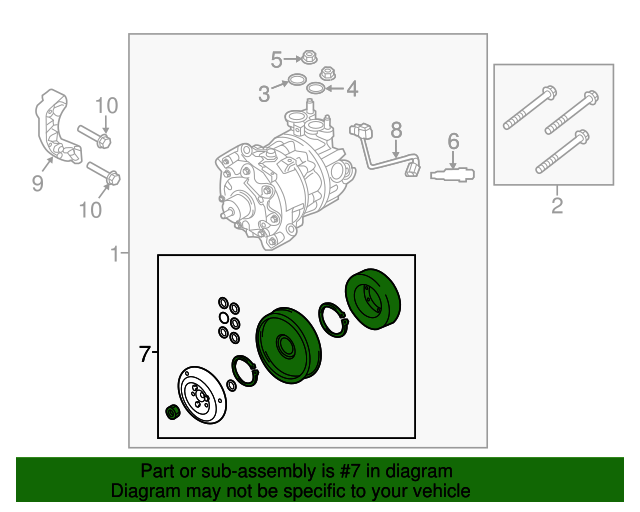 5
3
4
10
8
6
9
10
2
1
7

Part or sub-assembly is #7 in diagram
Diagram may not be specific to your vehicle