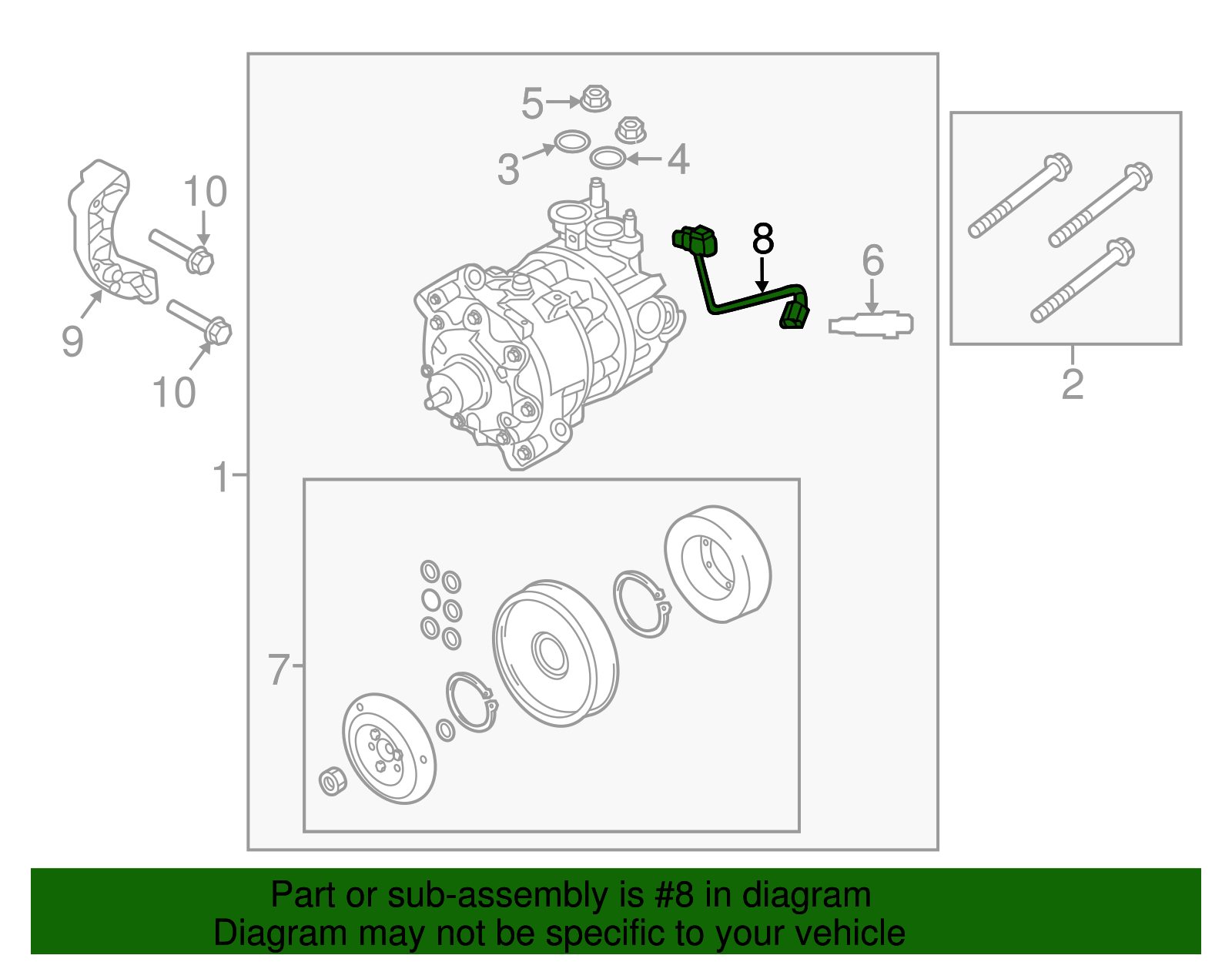 5
3
4
10
8
6
9
10
2
1
7

Part or sub-assembly is #8 in diagram
Diagram may not be specific to your vehicle