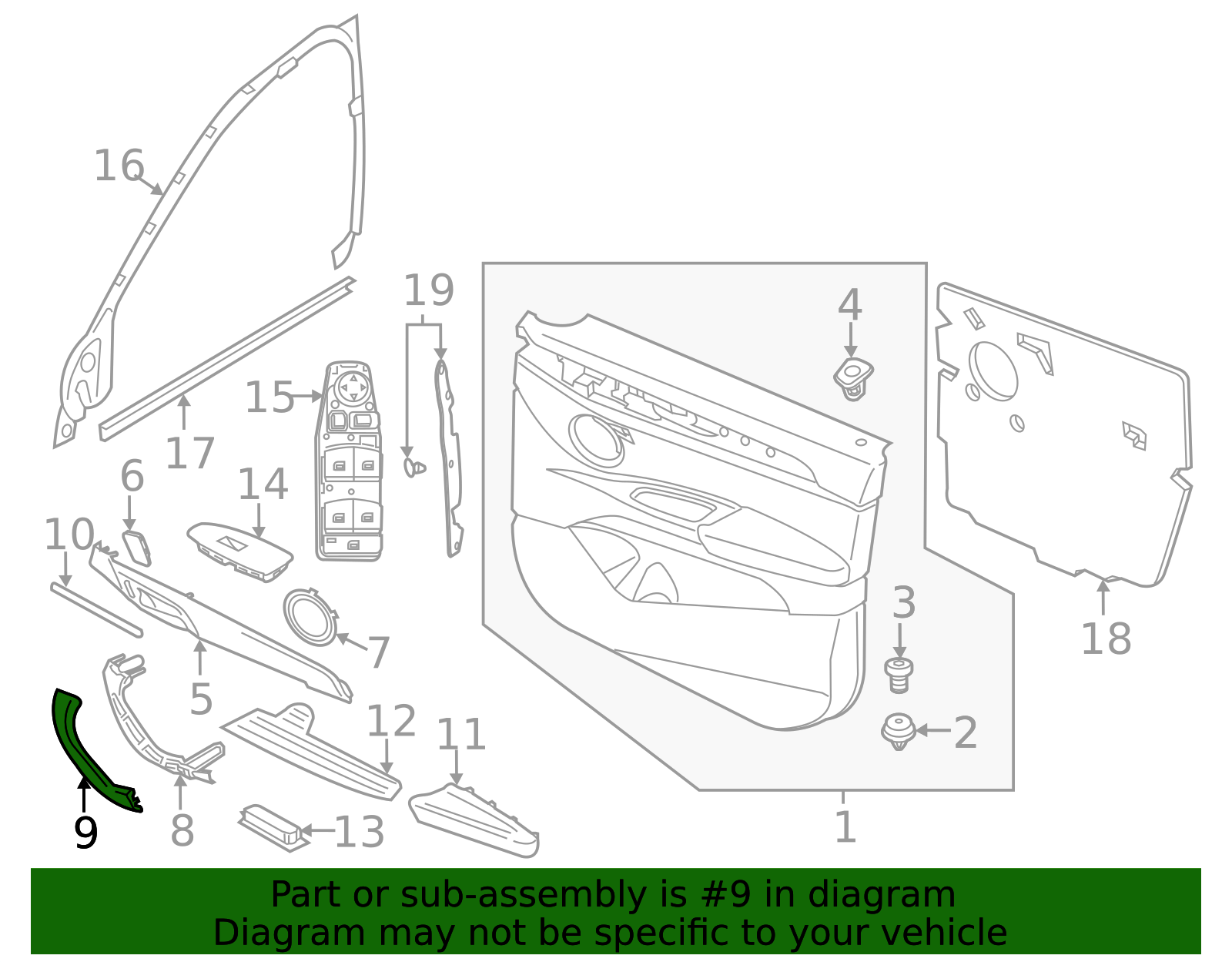 16
19
4
15
17
6
14
10
7
5
3
18
12
11
2
9
8
13
1

Part or sub-assembly is #9 in diagram
Diagram may not be specific to your vehicle