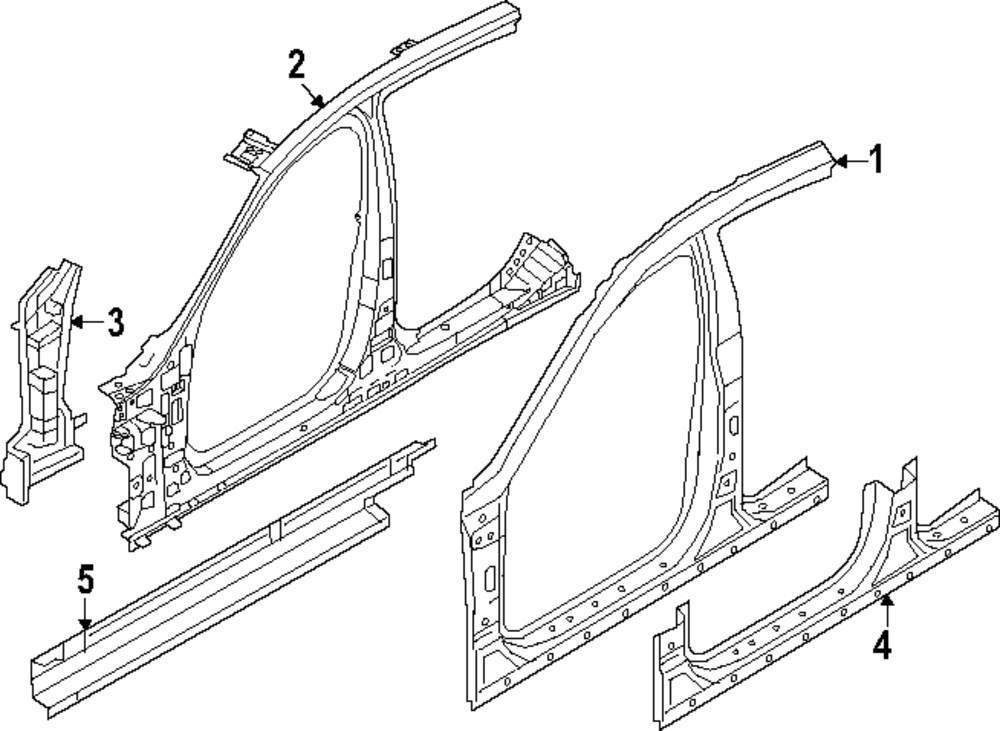 2
1
3
5
4