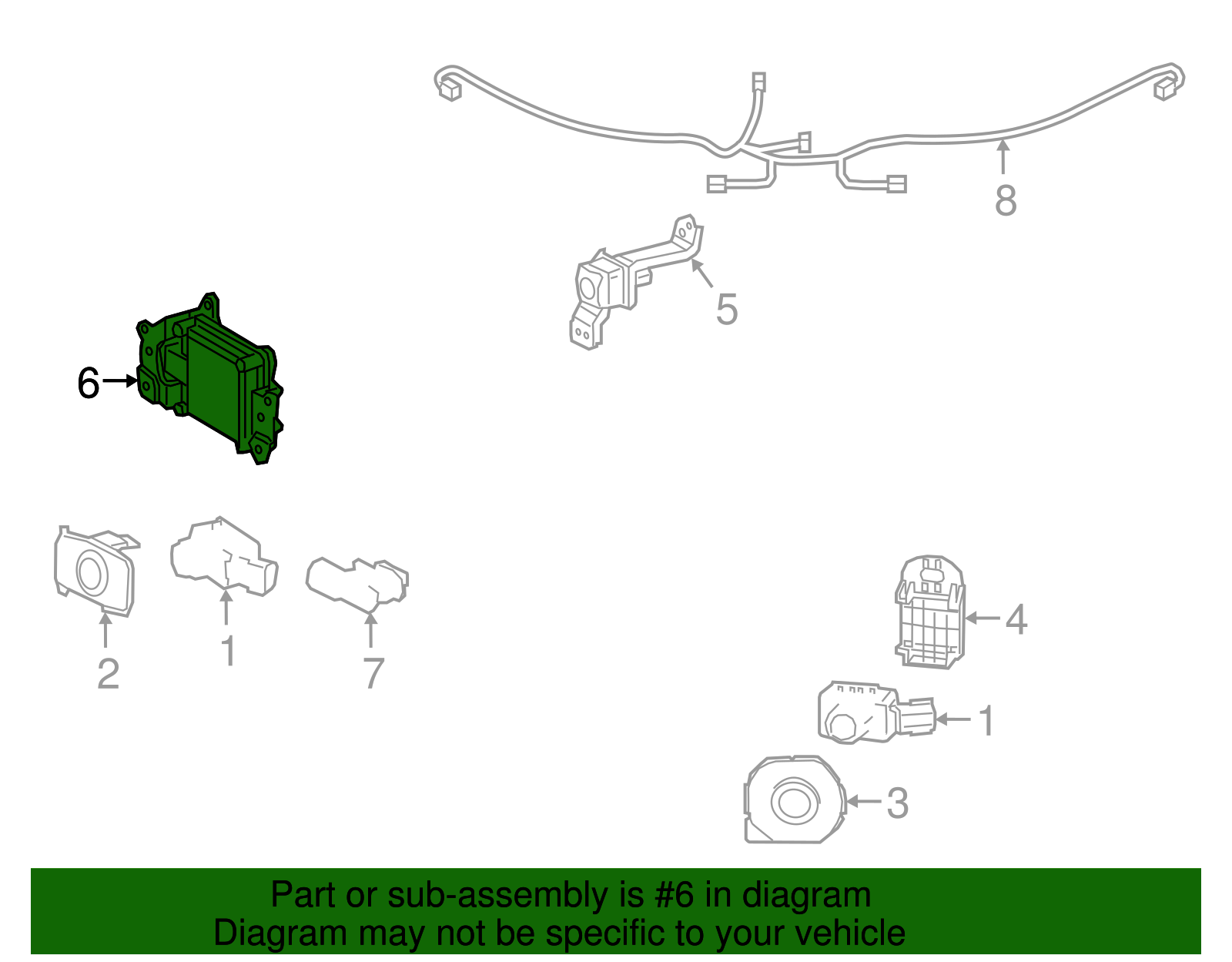 8

5

6

2

1

7

4

1

3

Part or sub-assembly is #6 in diagram
Diagram may not be specific to your vehicle