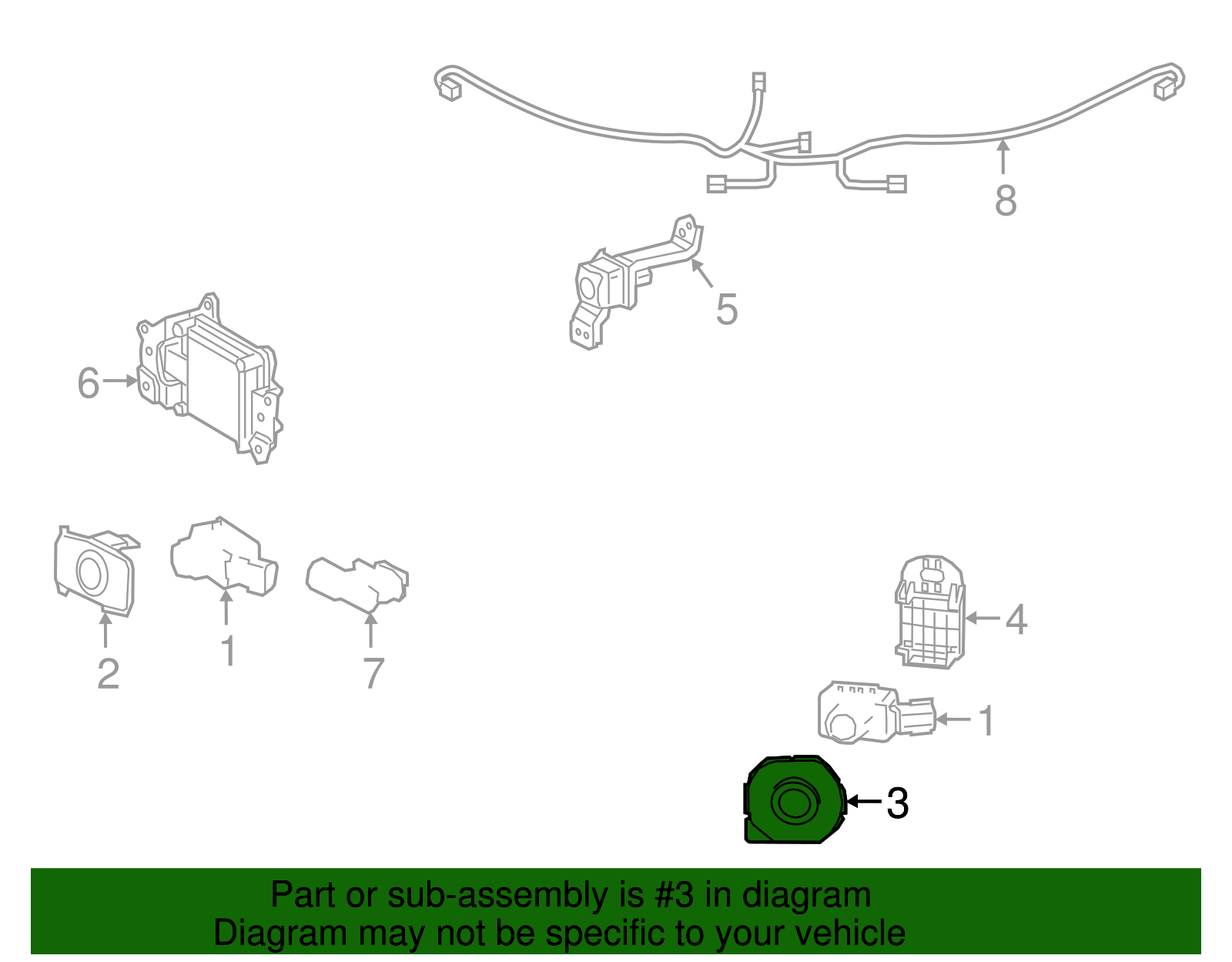 8

5

6

2

1

7

4

1

3

Part or sub-assembly is #3 in diagram
Diagram may not be specific to your vehicle