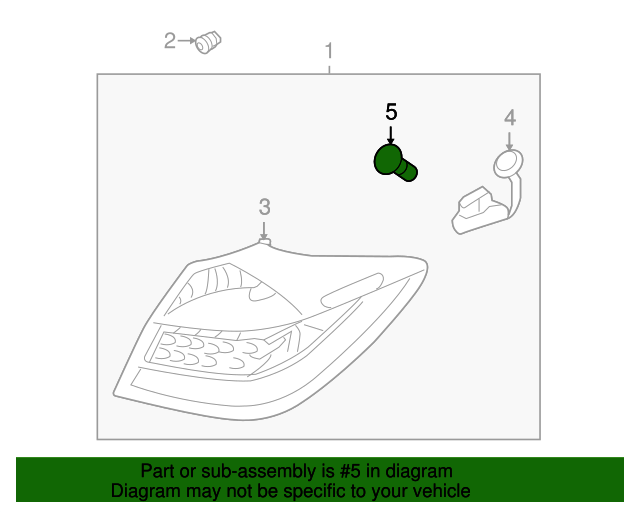 2
1
5
4
3

Part or sub-assembly is #5 in diagram
Diagram may not be specific to your vehicle