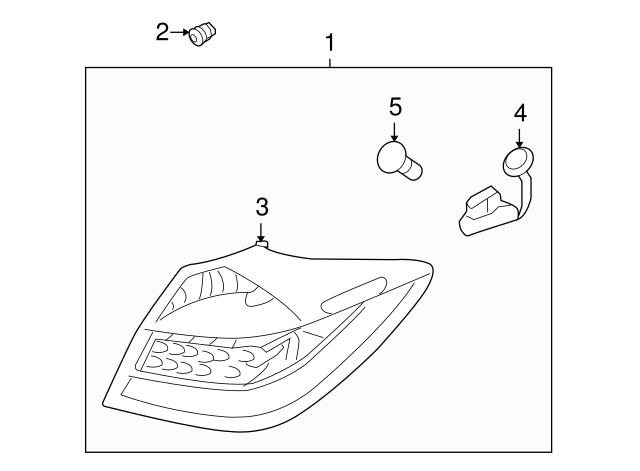 2
1
5
4
3