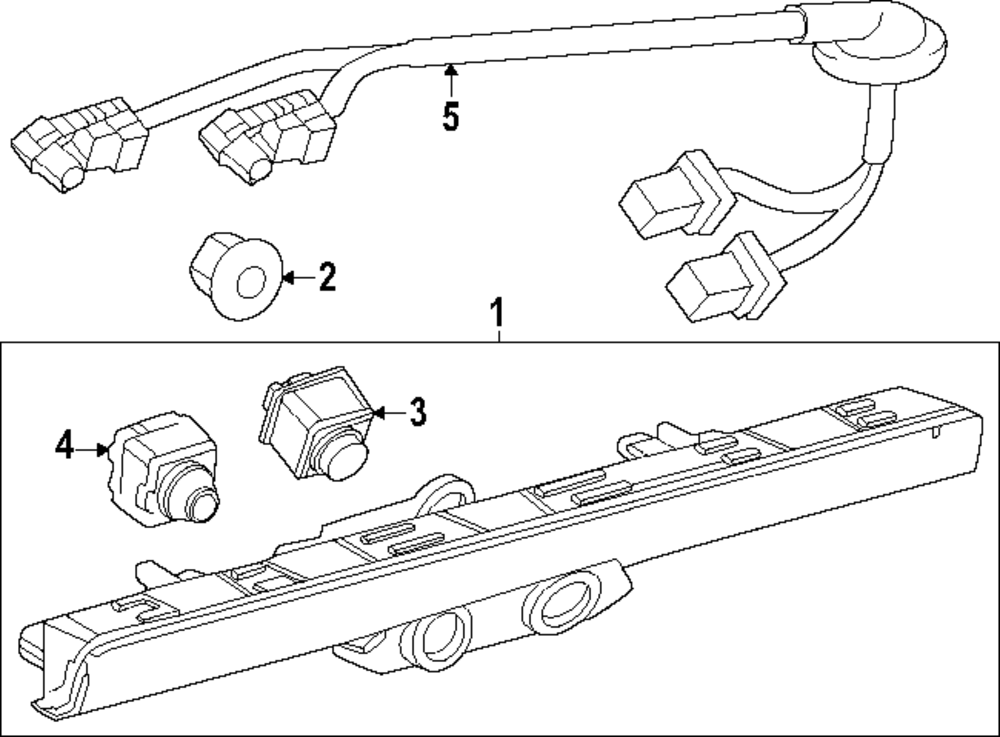 5
2
1
3
4