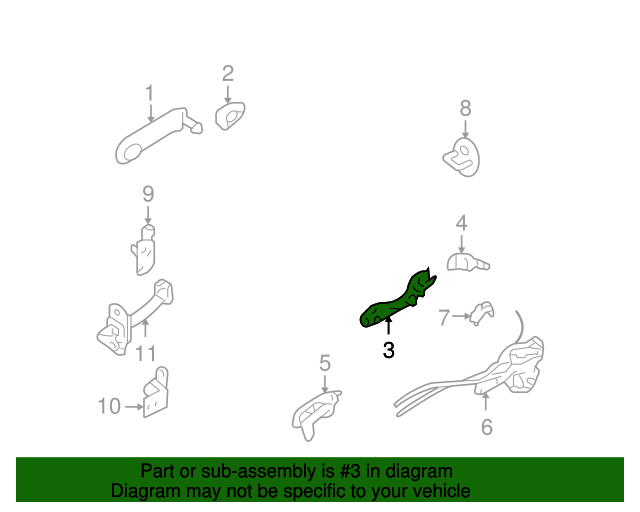 1
2
8
9
4
7
3
11
5
10
6

Part or sub-assembly is #3 in diagram
Diagram may not be specific to your vehicle