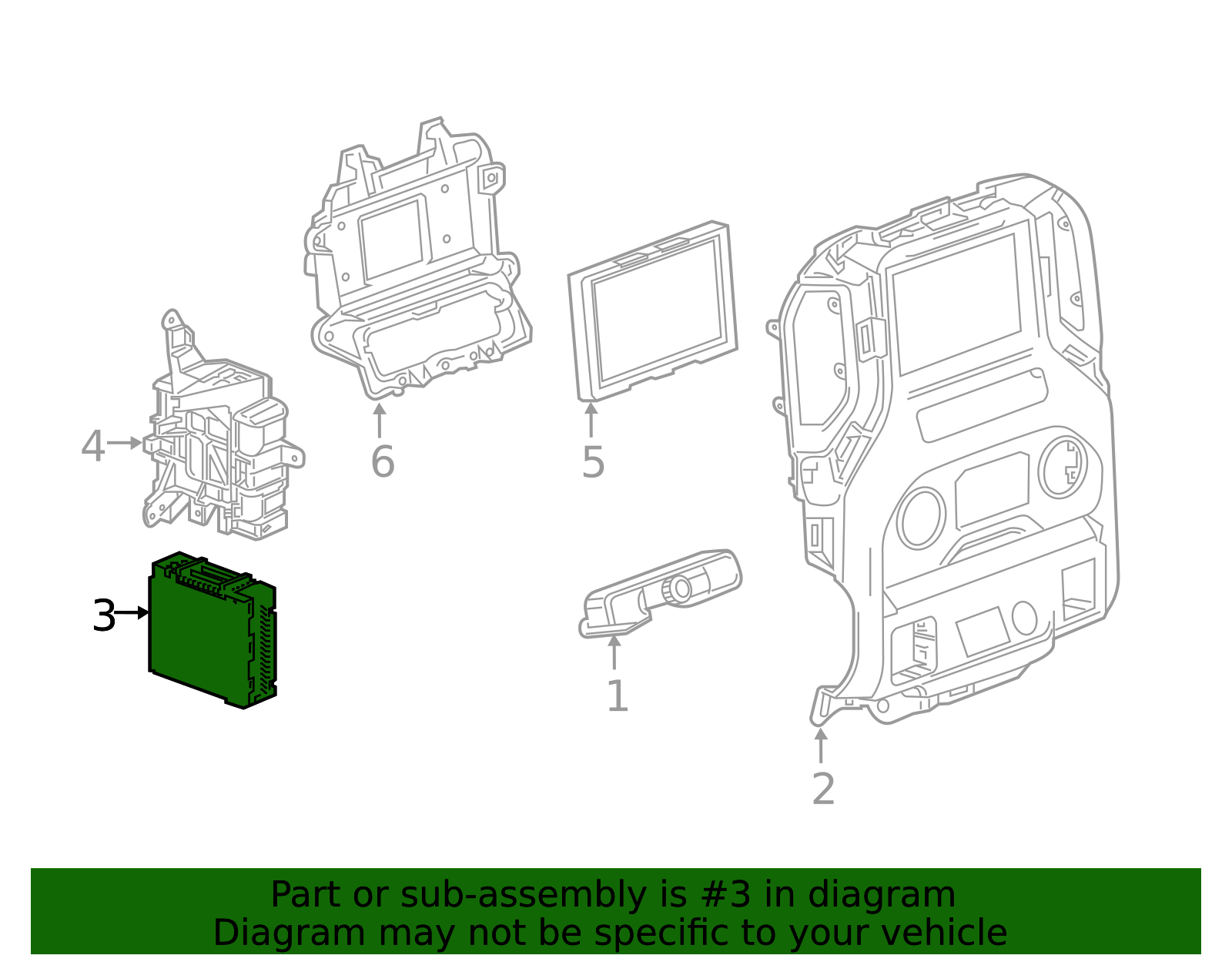 6
5
4
3
1
2

Part or sub-assembly is #3 in diagram
Diagram may not be specific to your vehicle