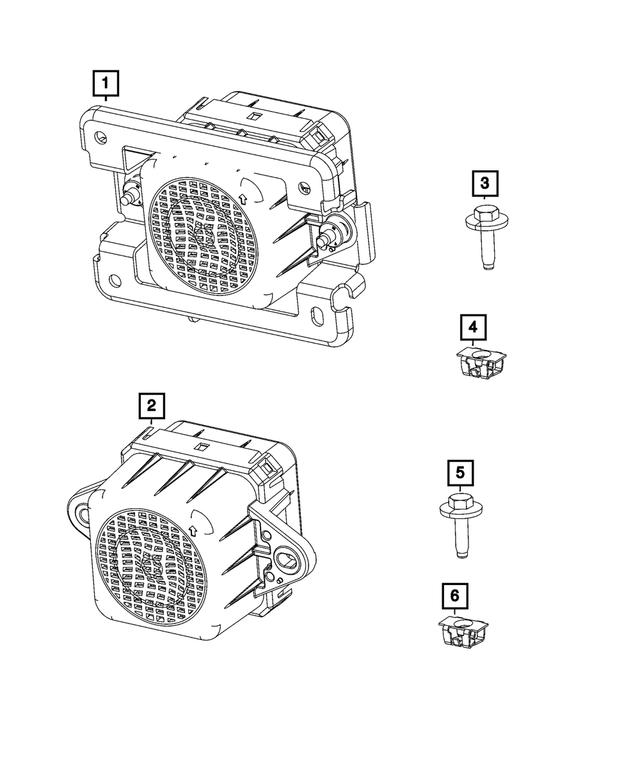 1
3
4
2
5
6