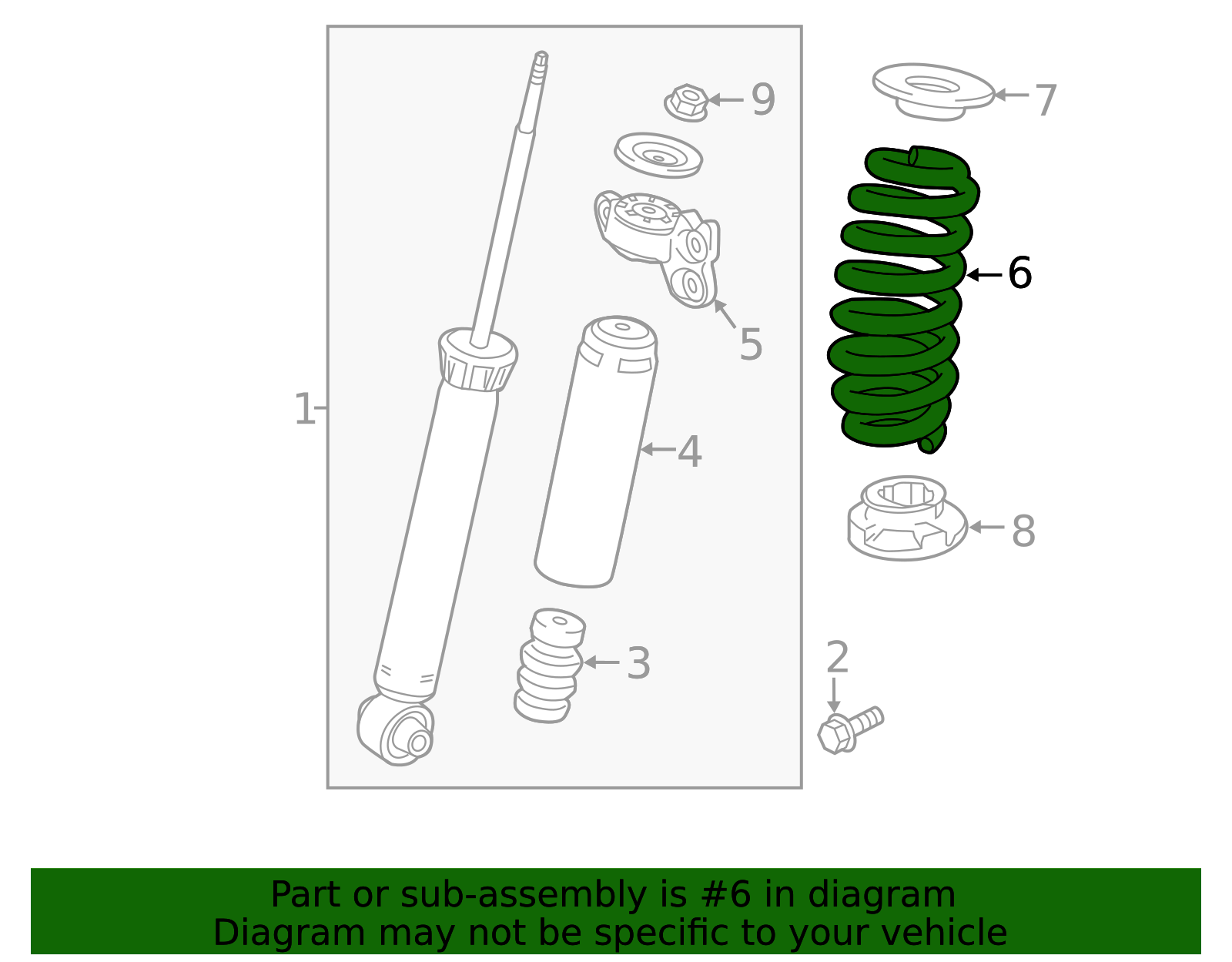 9
7
6
5
1
4
8
3
2

Part or sub-assembly is #6 in diagram
Diagram may not be specific to your vehicle