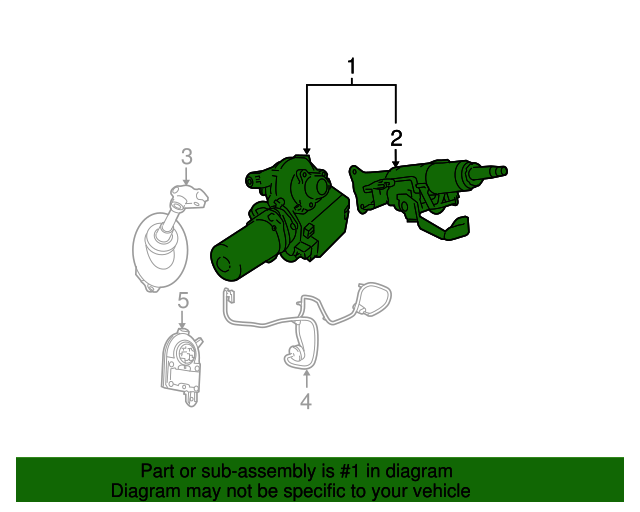 1
2
3
5
4

Part or sub-assembly is #1 in diagram
Diagram may not be specific to your vehicle