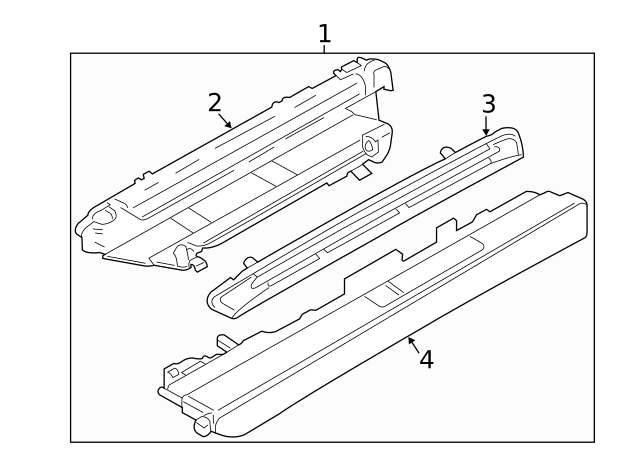 1
2
3
4