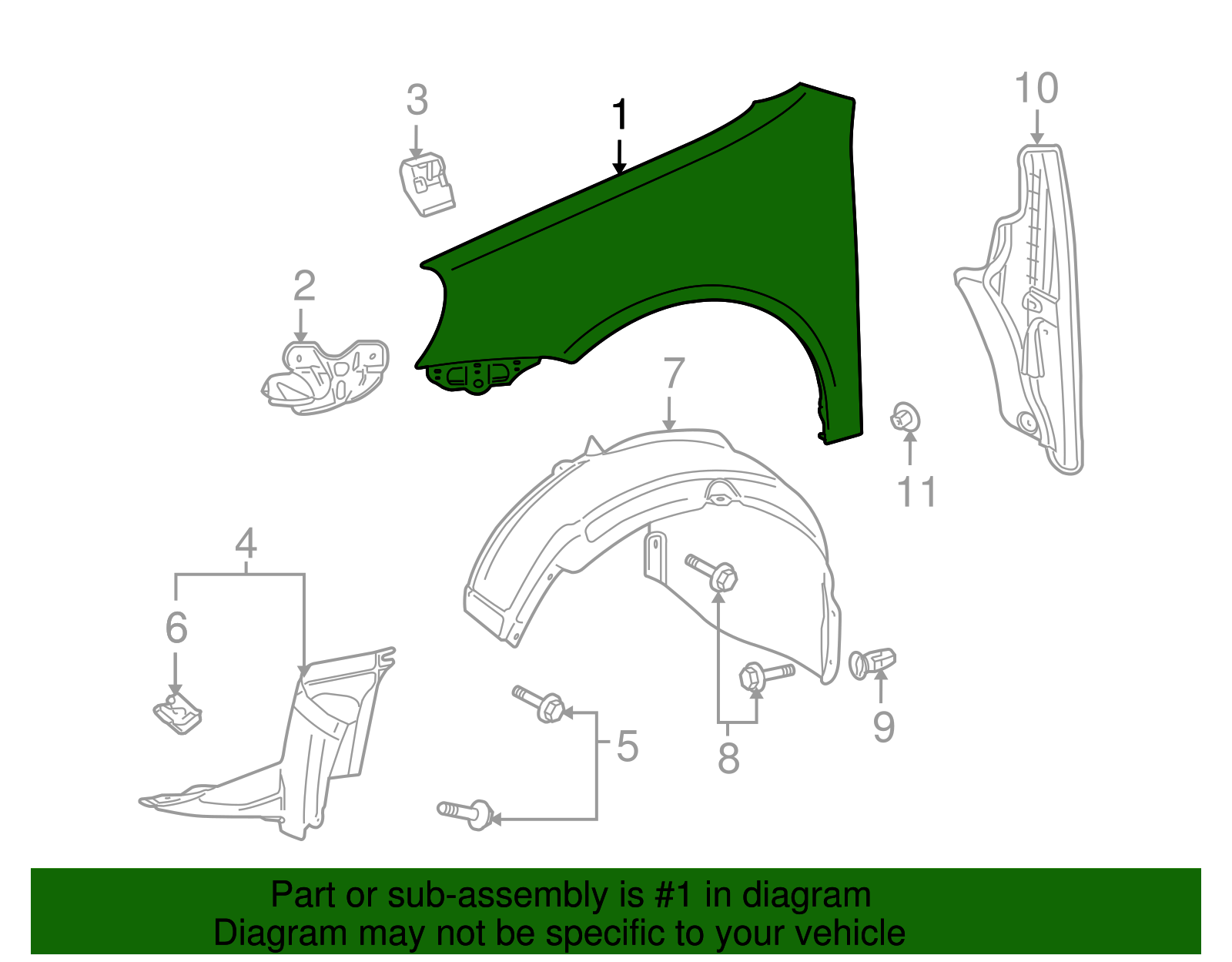 3
1
10
2
7
11
4
6
5
8
9
Part or sub-assembly is #1 in diagram
Diagram may not be specific to your vehicle