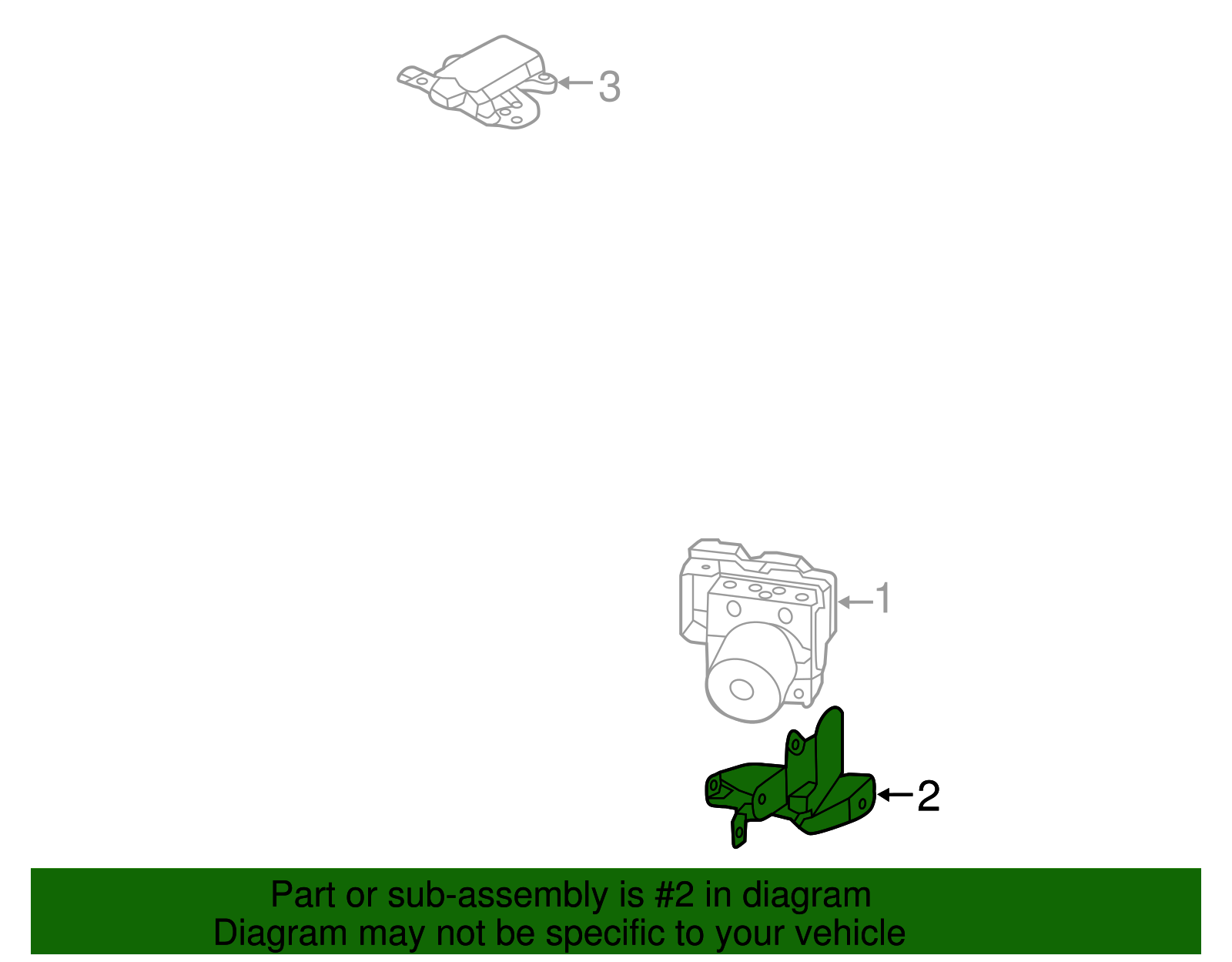 3

1

2

Part or sub-assembly is #2 in diagram
Diagram may not be specific to your vehicle