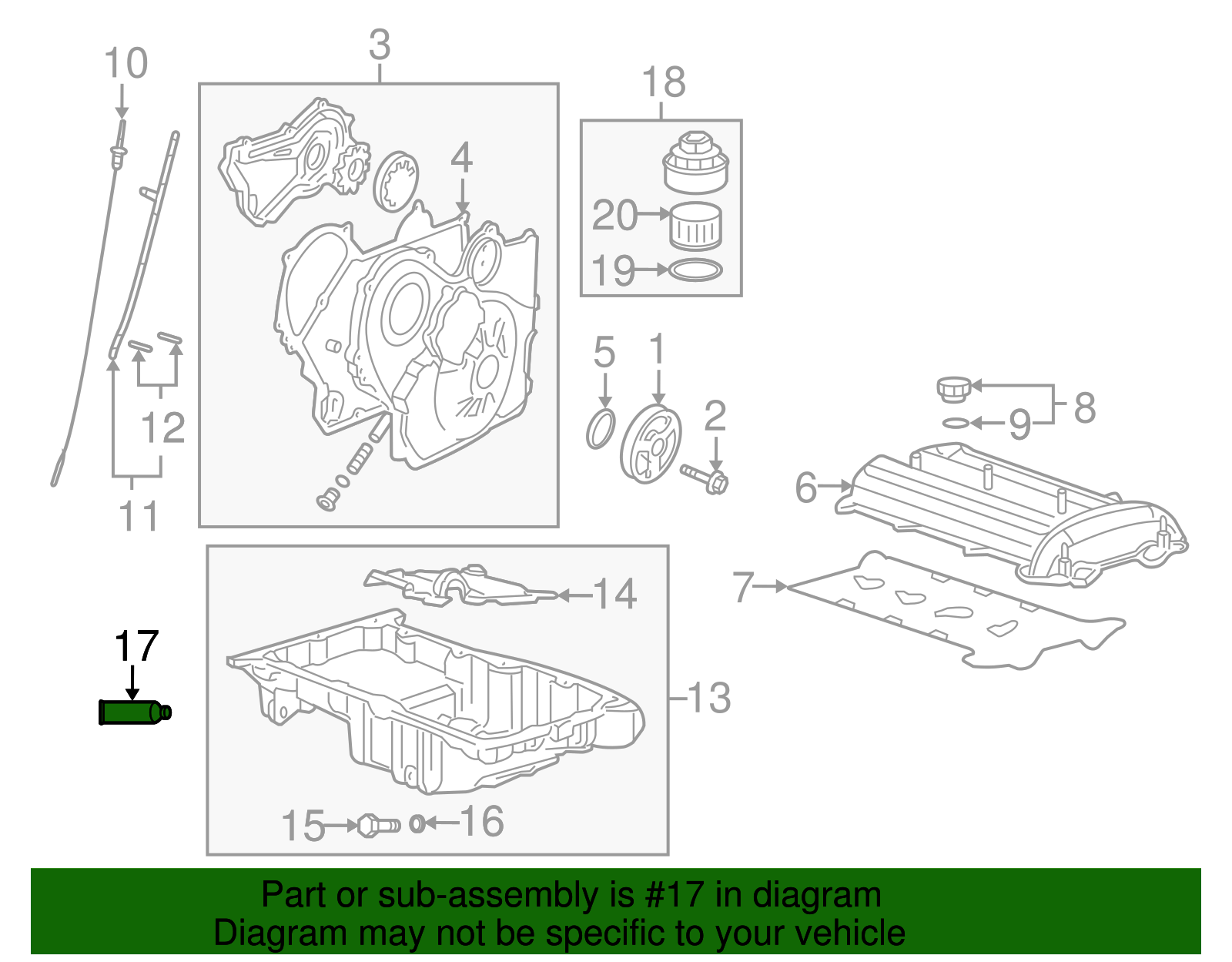 10
3
18
4
20
19
5
1
2
8
9
6
12
11
7
14
17
13
15
16

Part or sub-assembly is #17 in diagram
Diagram may not be specific to your vehicle