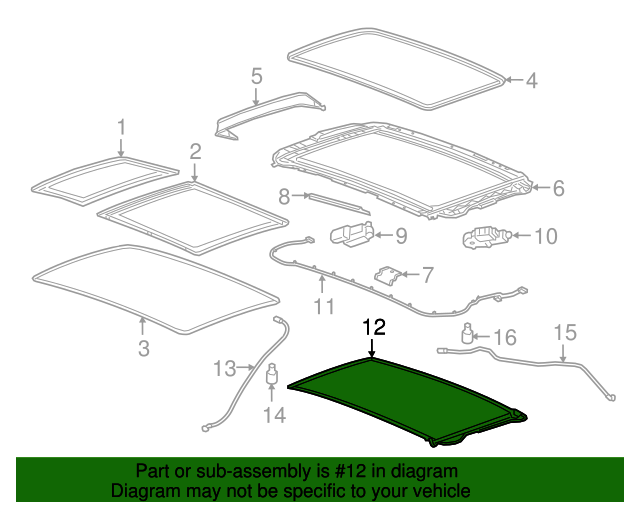 5
4
1
2
6
8
9
10
7
11
3
12
16
15
13
14

Part or sub-assembly is #12 in diagram
Diagram may not be specific to your vehicle