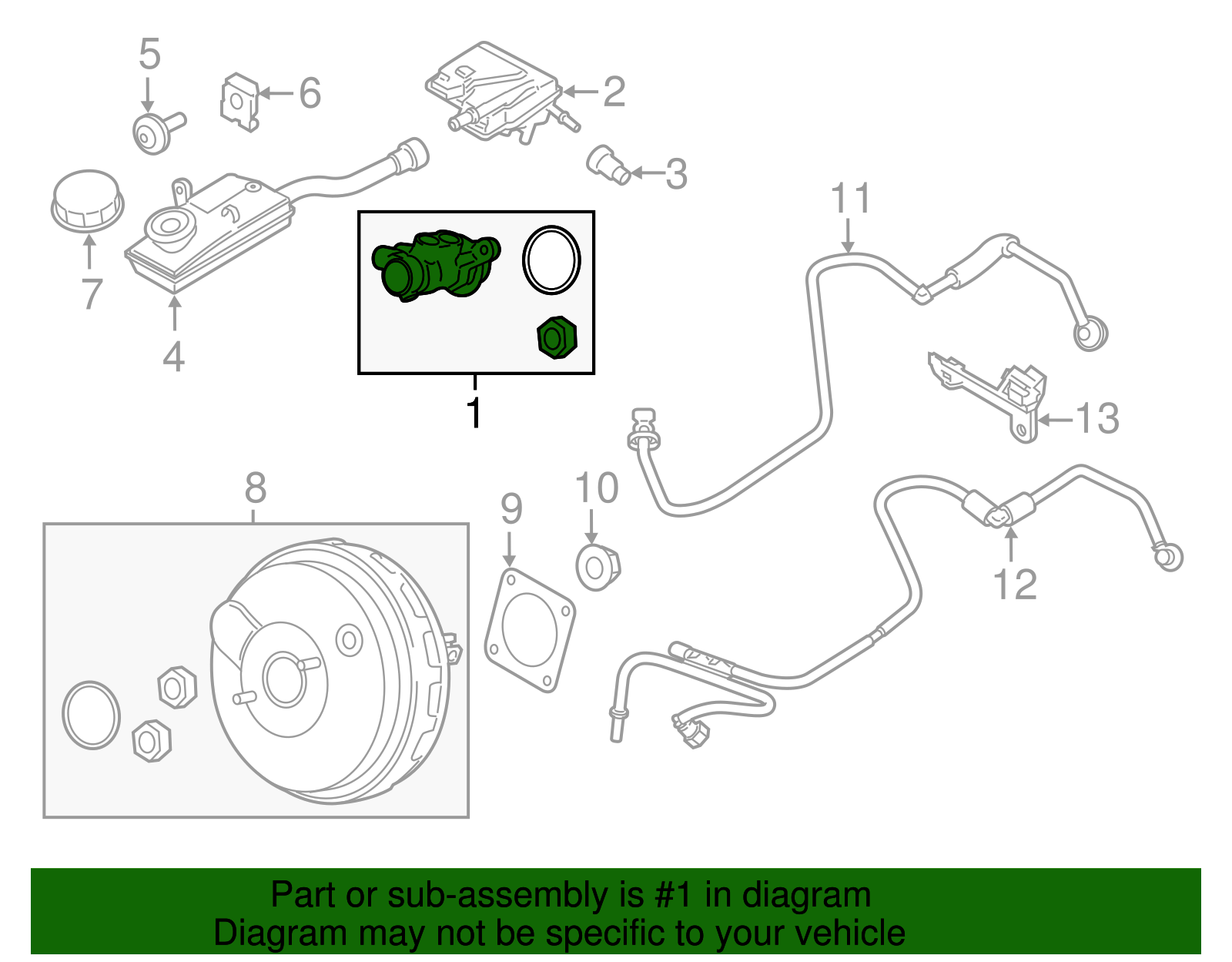 5
6
2
3
7
4
1
11
13
8
9
10
12

Part or sub-assembly is #1 in diagram
Diagram may not be specific to your vehicle