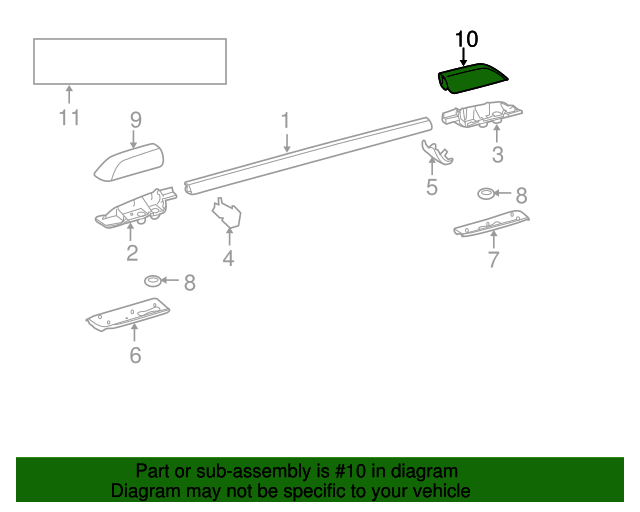 10

11

9

1

3

5

8

2

4

7

8

6

Part or sub-assembly is #10 in diagram
Diagram may not be specific to your vehicle