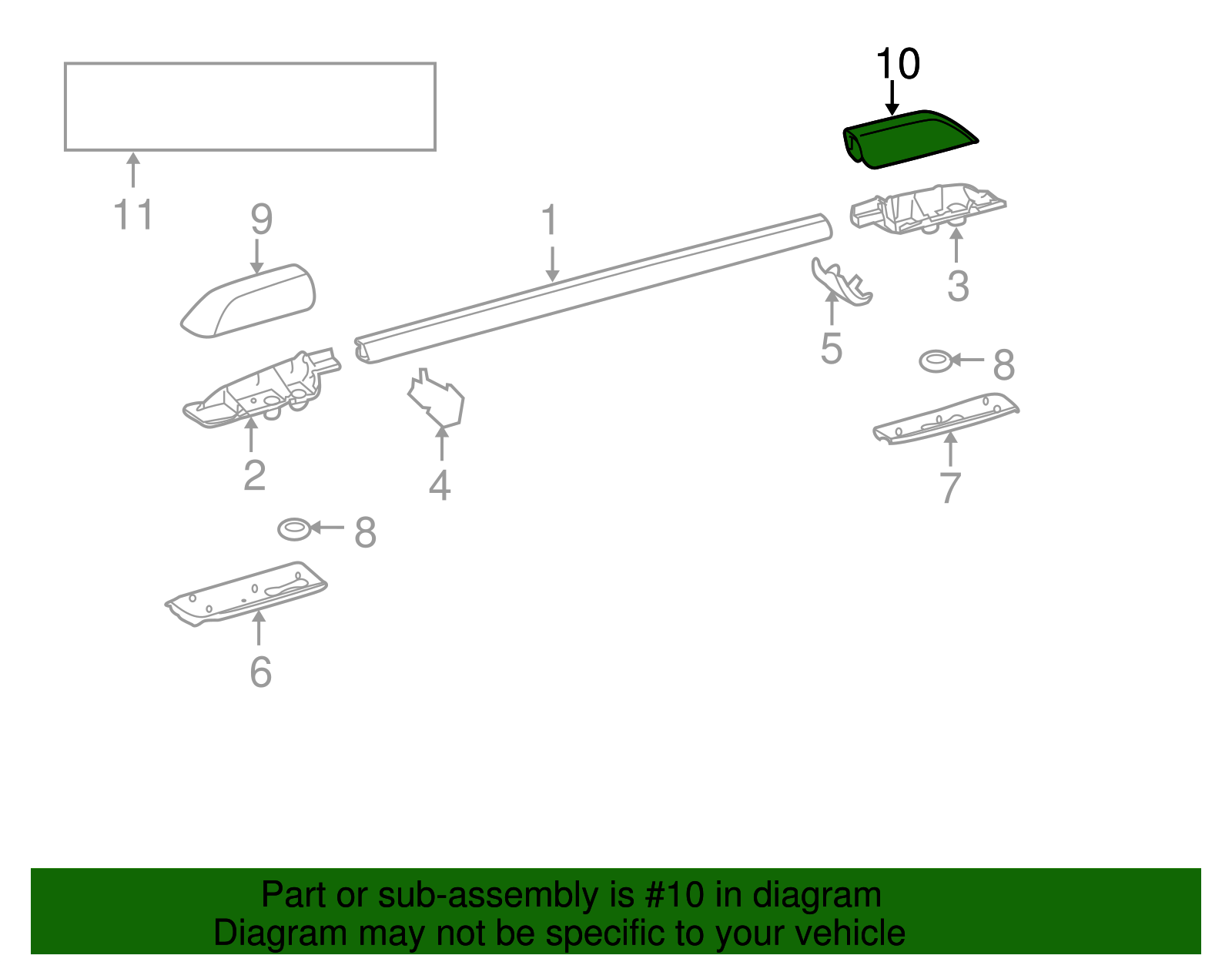 10

11

9

1

3

5

8

2

4

7

8

6

Part or sub-assembly is #10 in diagram
Diagram may not be specific to your vehicle