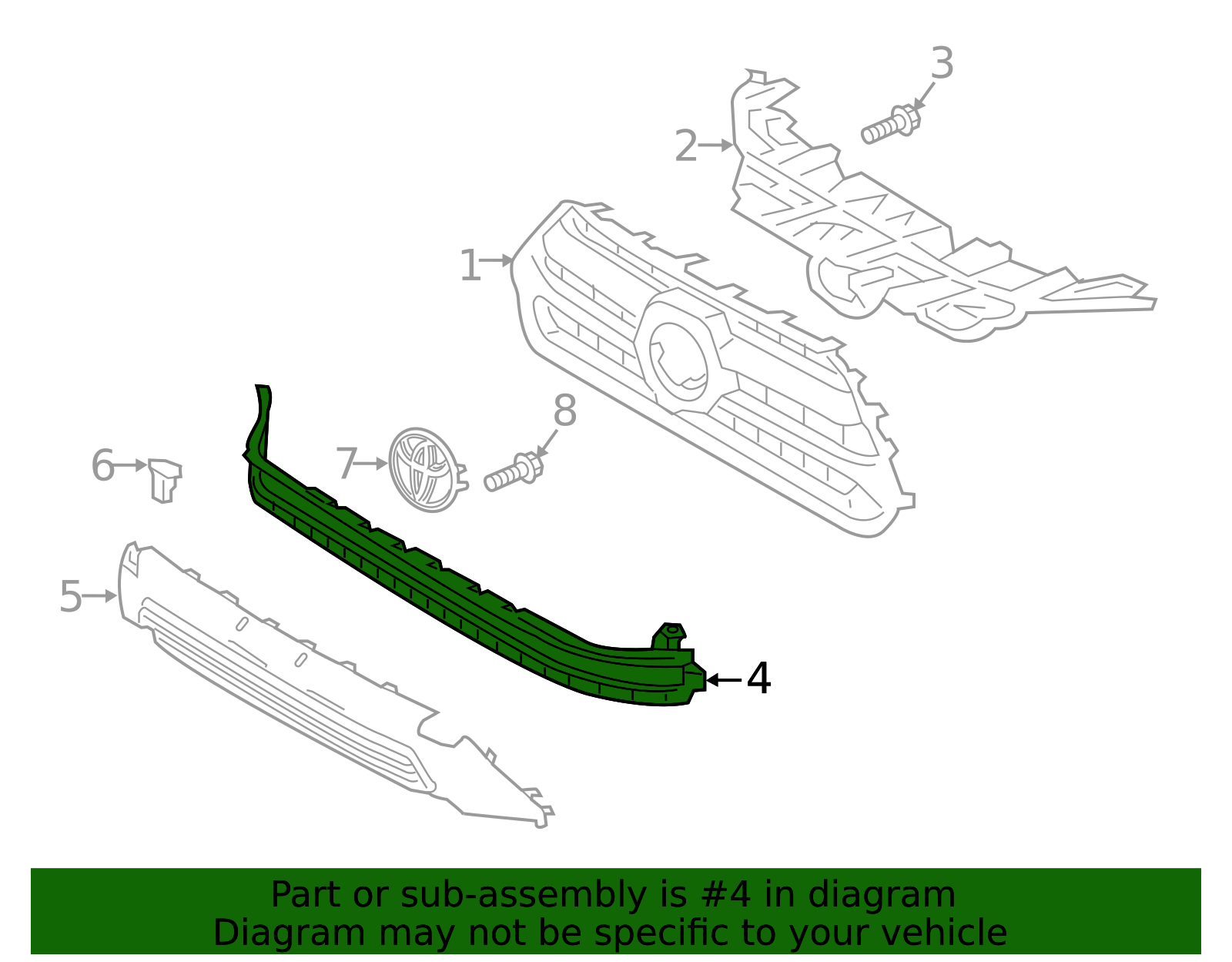 3
2
1
8
6
7
5
4

Part or sub-assembly is #4 in diagram
Diagram may not be specific to your vehicle