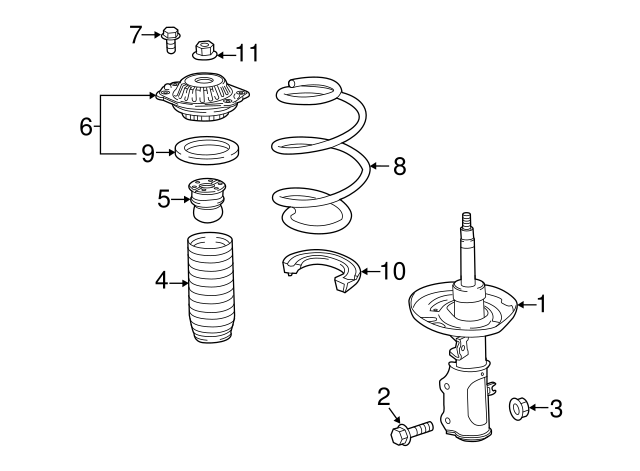 7
11
6
9
8
5
4
10
1
2
3