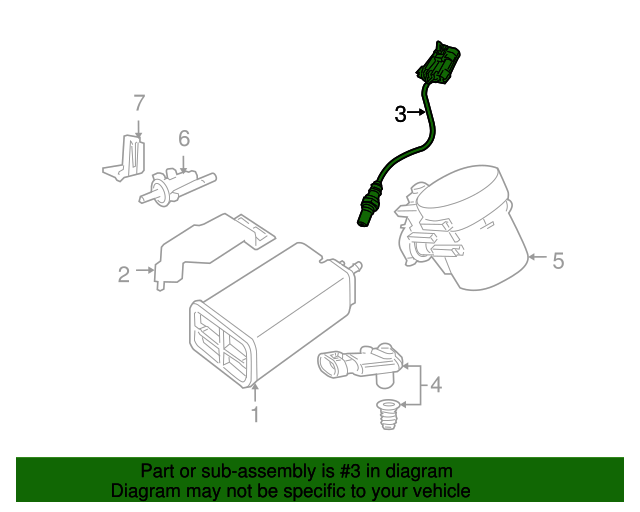 7
6
3
2
5
4
1

Part or sub-assembly is #3 in diagram
Diagram may not be specific to your vehicle