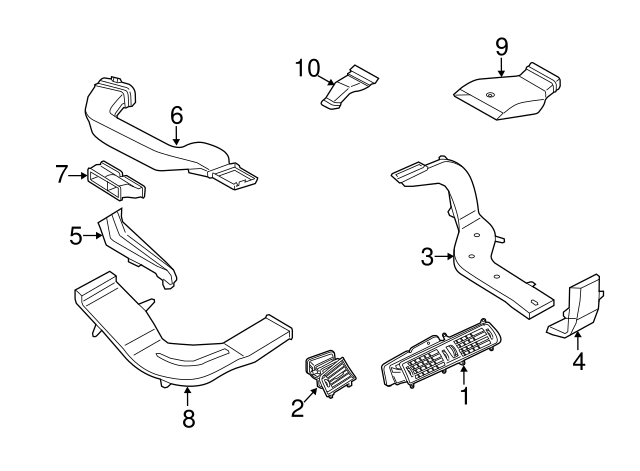 10
9
6
7
5
3
4
8
2
1