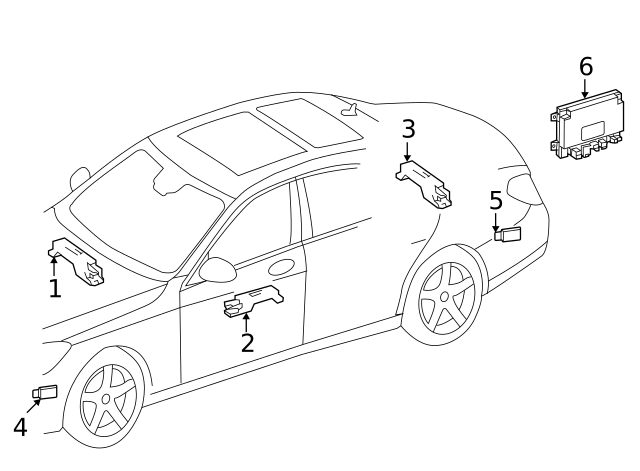 6
3
5
1
2
4