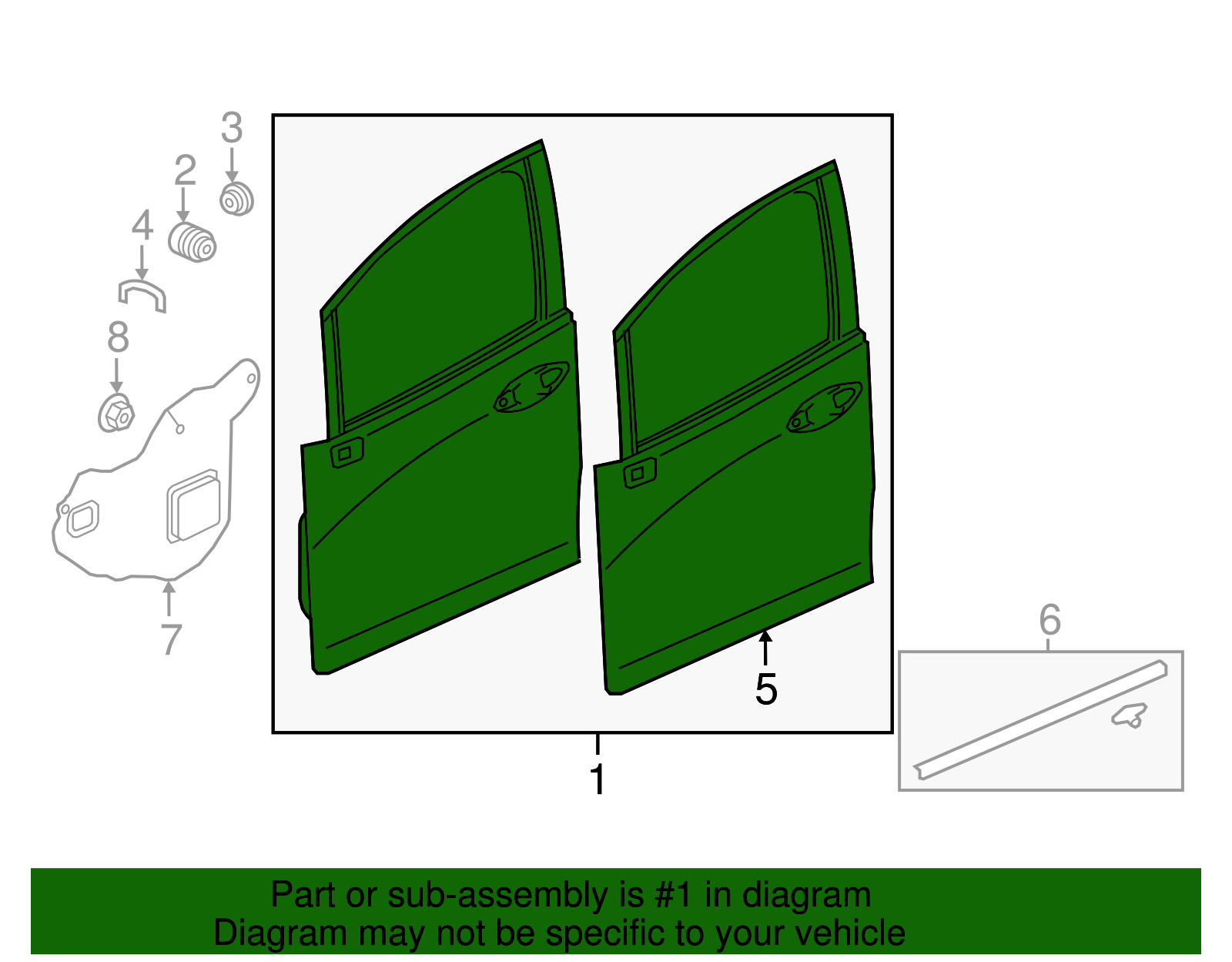 3
2
4
8
7
5
1
6

Part or sub-assembly is #1 in diagram
Diagram may not be specific to your vehicle